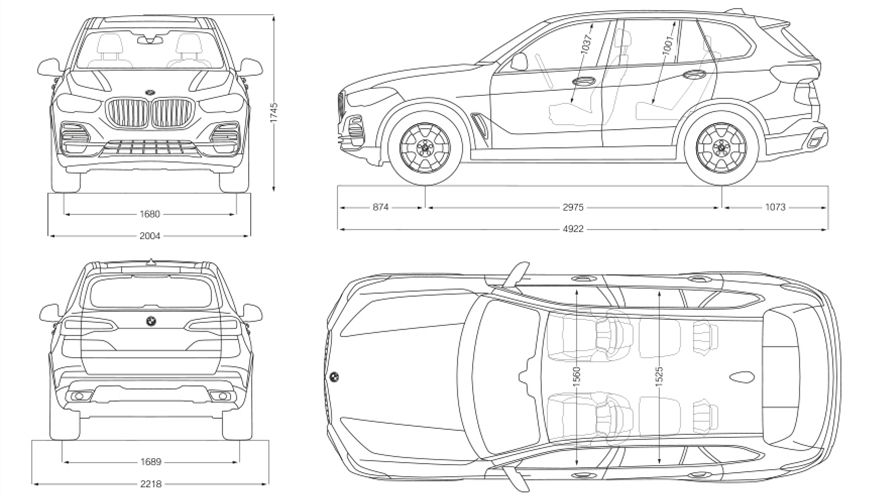 1745
1680
2004
1037
1001
874
2975
1073
4922
1689
2218
1560
1525